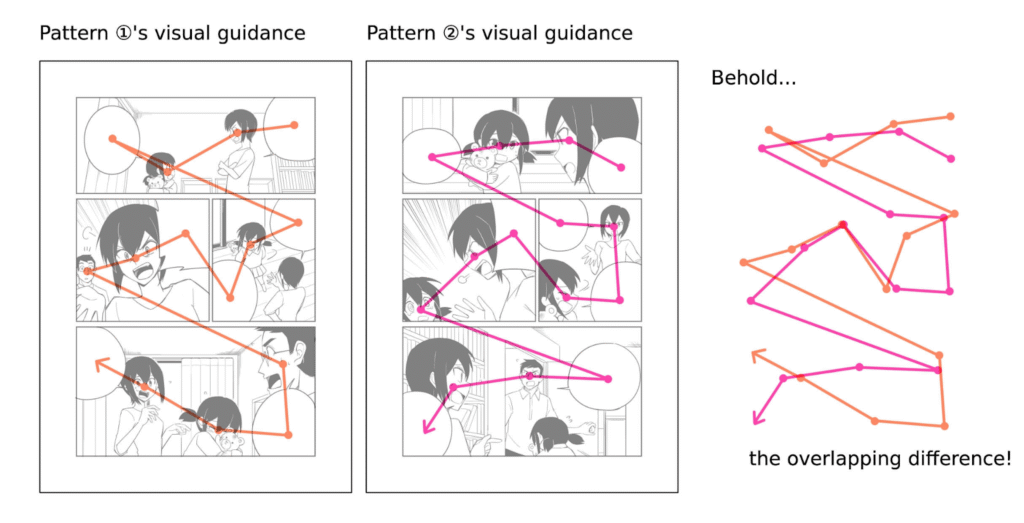 Pattern ①'s visual guidance

Pattern ②'s visual guidance

Behold...

the overlapping difference!